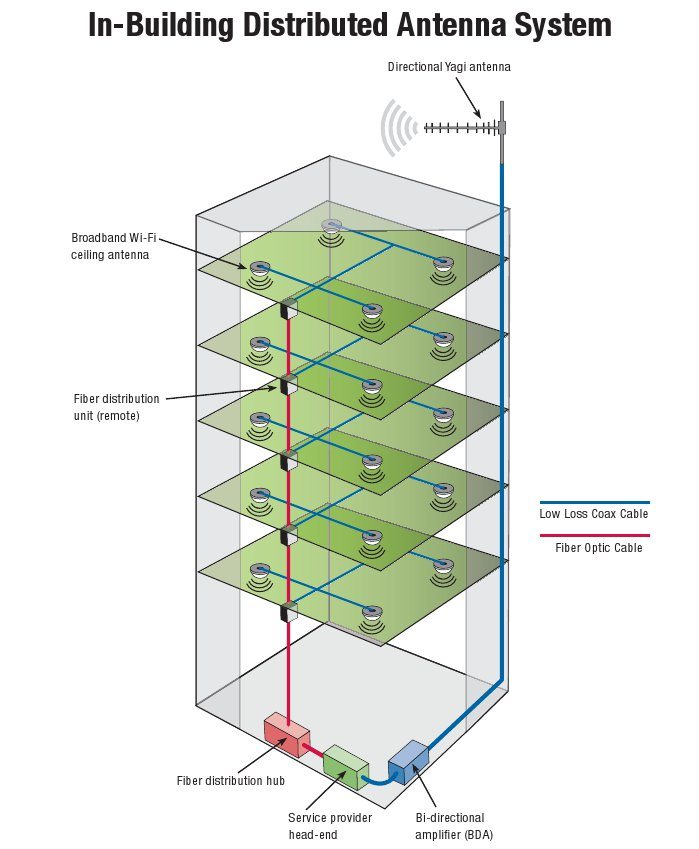 In-Building Distributed Antenna System

Directional Yagi antenna

Broadband Wi-Fi ceiling antenna

Fiber distribution unit (remote)

Low Loss Coax Cable

Fiber Optic Cable

Fiber distribution hub

Service provider head-end

Bi-directional amplifier (BDA)